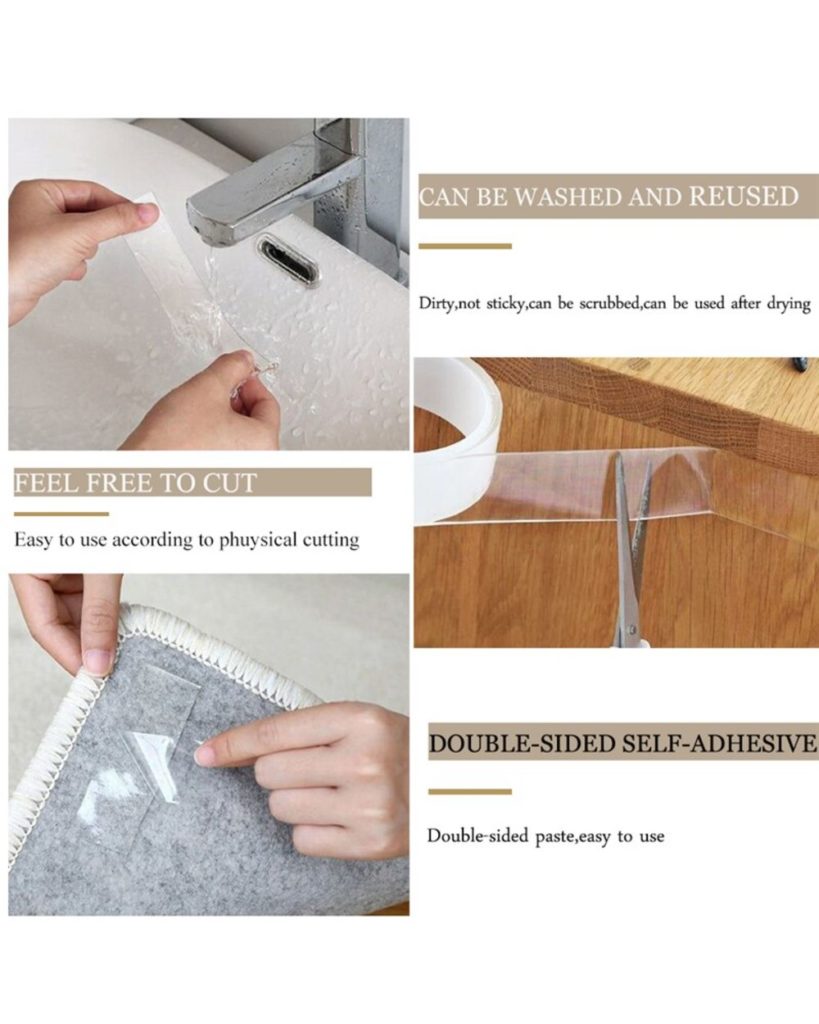 CAN BE WASHED AND REUSED

Dirty,not sticky,can be scrubbed,can be used after drying

FEEL FREE TO CUT

Easy to use according to phuysical cutting

DOUBLE-SIDED SELF-ADHESIVE

Double-sided paste,easy to use