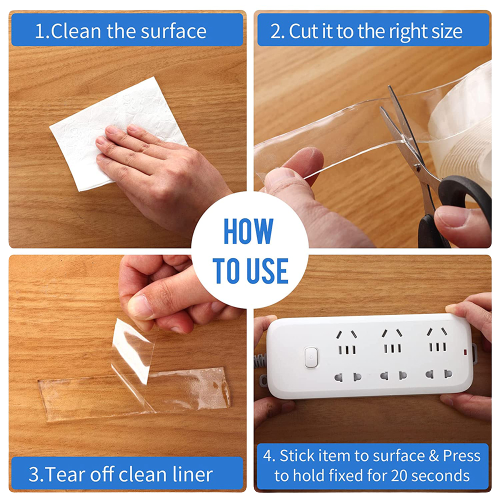 1.Clean the surface

2. Cut it to the right size

HOW TO USE

3.Tear off clean liner

4. Stick item to surface & Press to hold fixed for 20 seconds